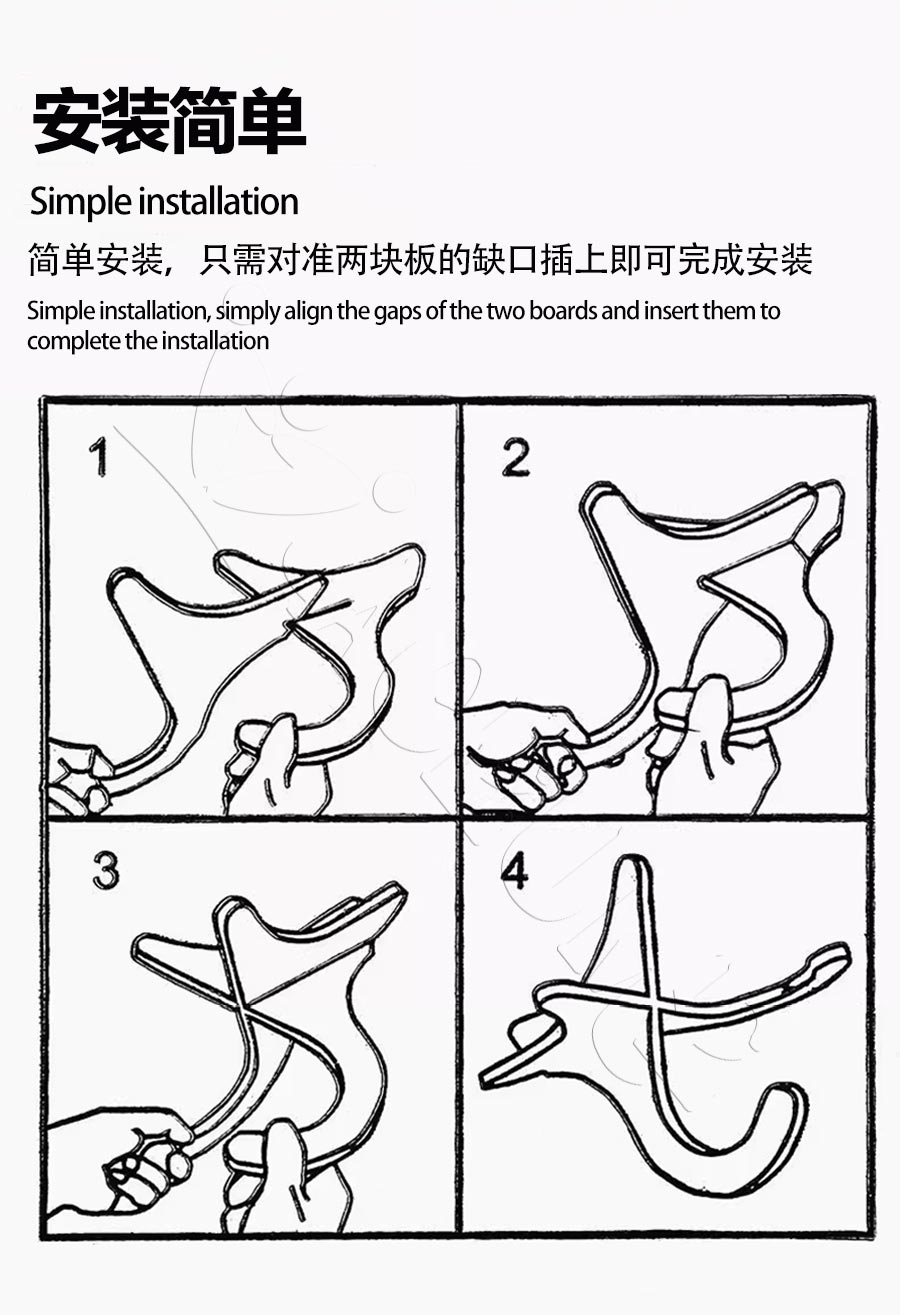 安装简单

Simple installation

简单安装，只需对准两块板的缺口插上即可完成安装

Simple installation, simply align the gaps of the two boards and insert them to complete the installation

1

2

3

4