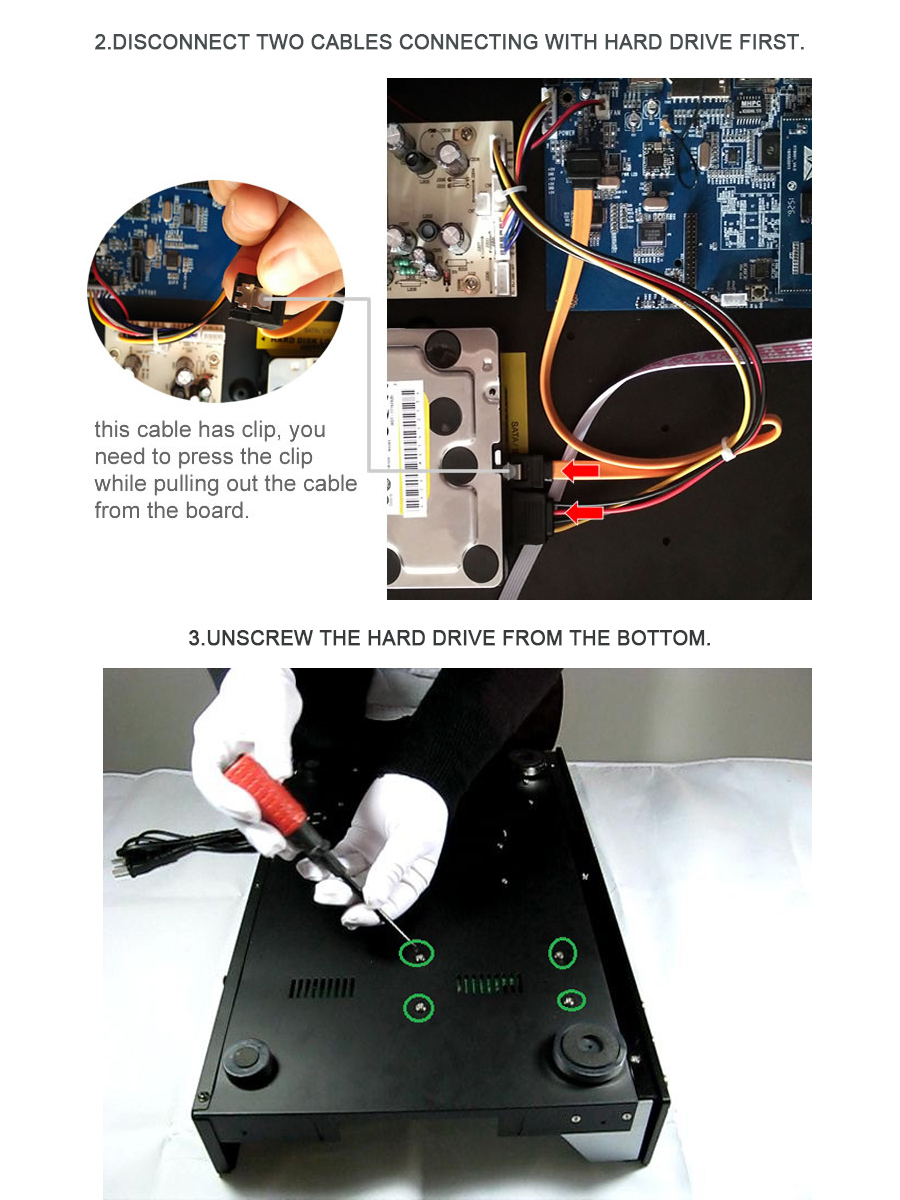 2.DISCONNECT TWO CABLES CONNECTING WITH HARD DRIVE FIRST.

this cable has clip, you need to press the clip while pulling out the cable from the board.

3.UNSCREW THE HARD DRIVE FROM THE BOTTOM.